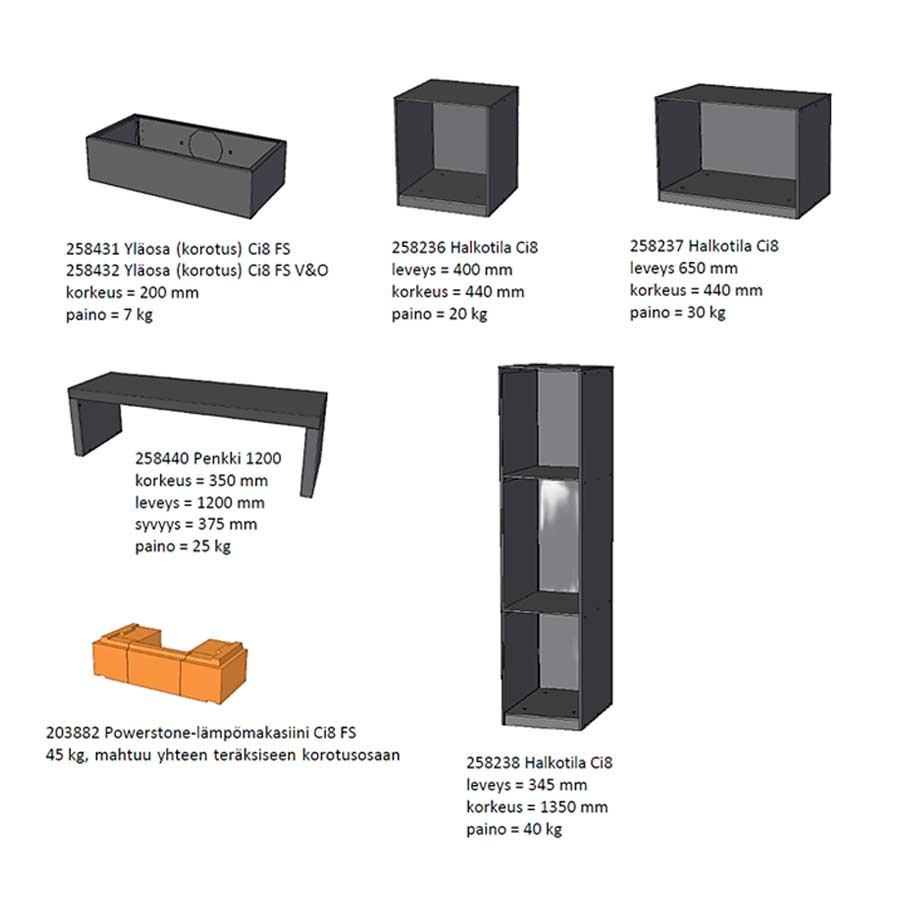 258431 Yläosa (korotus) Ci8 FS
258432 Yläosa (korotus) Ci8 FS V&O
korkeus = 200 mm
paino = 7 kg

258236 Halkotila Ci8
leveys = 400 mm
korkeus = 440 mm
paino = 20 kg

258237 Halkotila Ci8
leveys 650 mm
korkeus = 440 mm
paino = 30 kg

258440 Penkki 1200
korkeus = 350 mm
leveys = 1200 mm
syvyys = 375 mm
paino = 25 kg

203882 Powerstone-lämpömakasiini Ci8 FS
45 kg, mahtuu yhteen teräksiseen korotusosaan

258238 Halkotila Ci8
leveys = 345 mm
korkeus = 1350 mm
paino = 40 kg